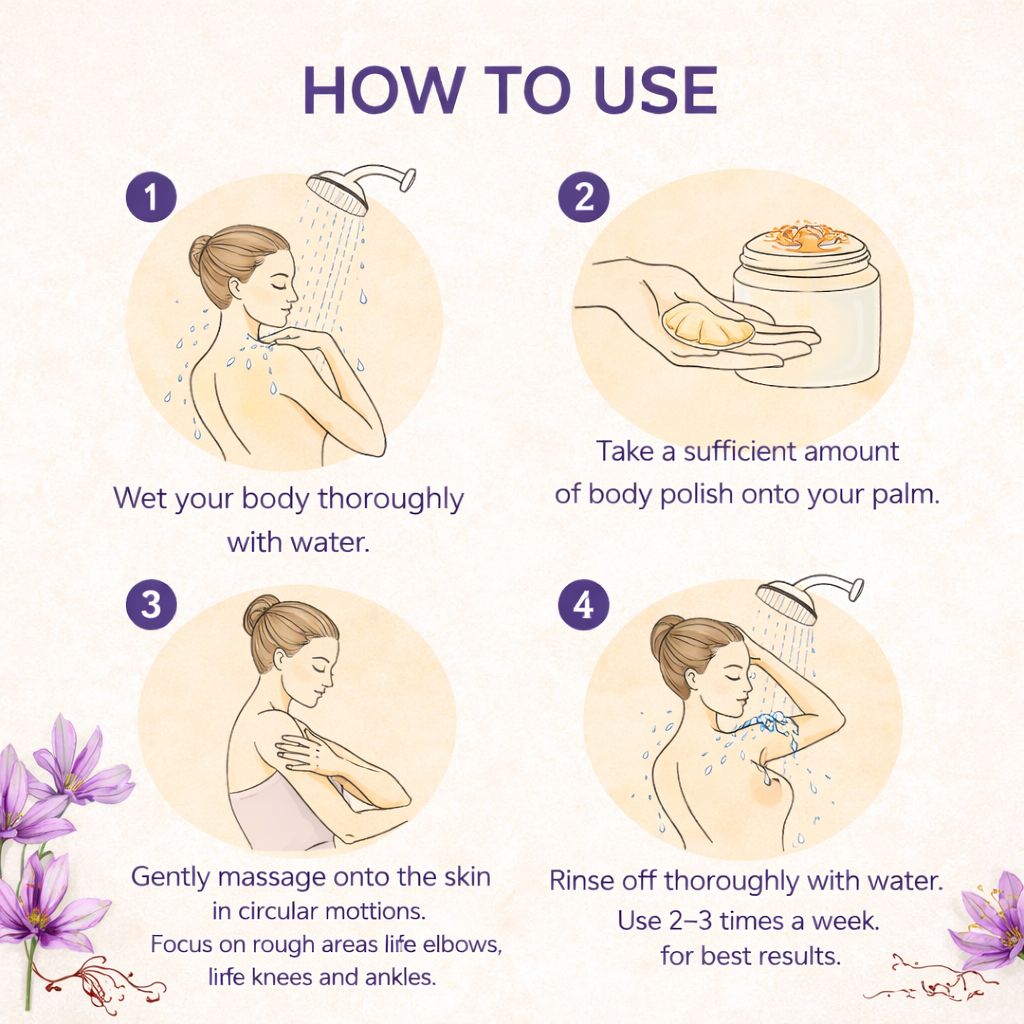 HOW TO USE

1

Wet your body thoroughly with water.

2

Take a sufficient amount of body polish onto your palm.

3

Gently massage onto the skin in circular mottions. Focus on rough areas life elbows, lirfe knees and ankles.

4

Rinse off thoroughly with water. Use 2–3 times a week. for best results.