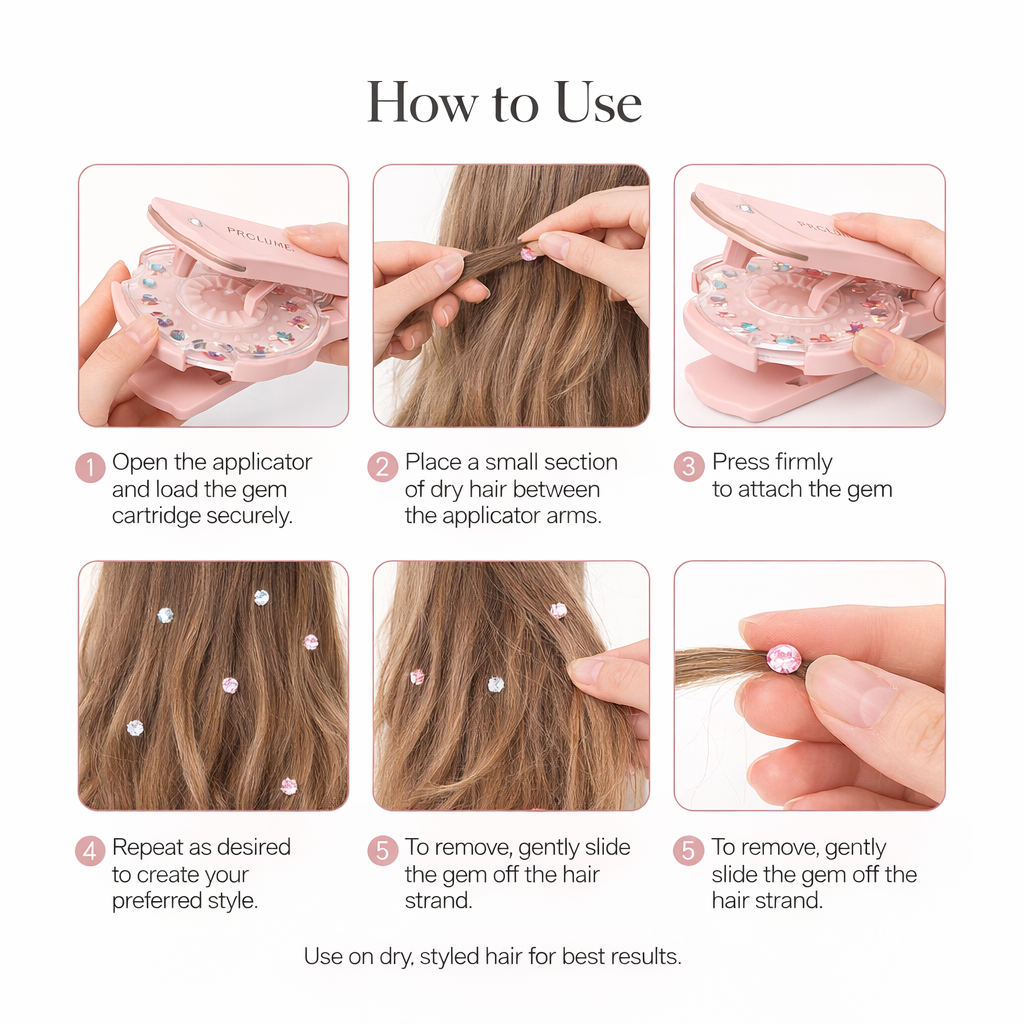 How to Use

PRCLUME

PRCLU

1 Open the applicator and load the gem cartridge securely.

2 Place a small section of dry hair between the applicator arms.

3 Press firmly to attach the gem

4 Repeat as desired to create your preferred style.

5 To remove, gently slide the gem off the hair strand.

5 To remove, gently slide the gem off the hair strand.

Use on dry, styled hair for best results.