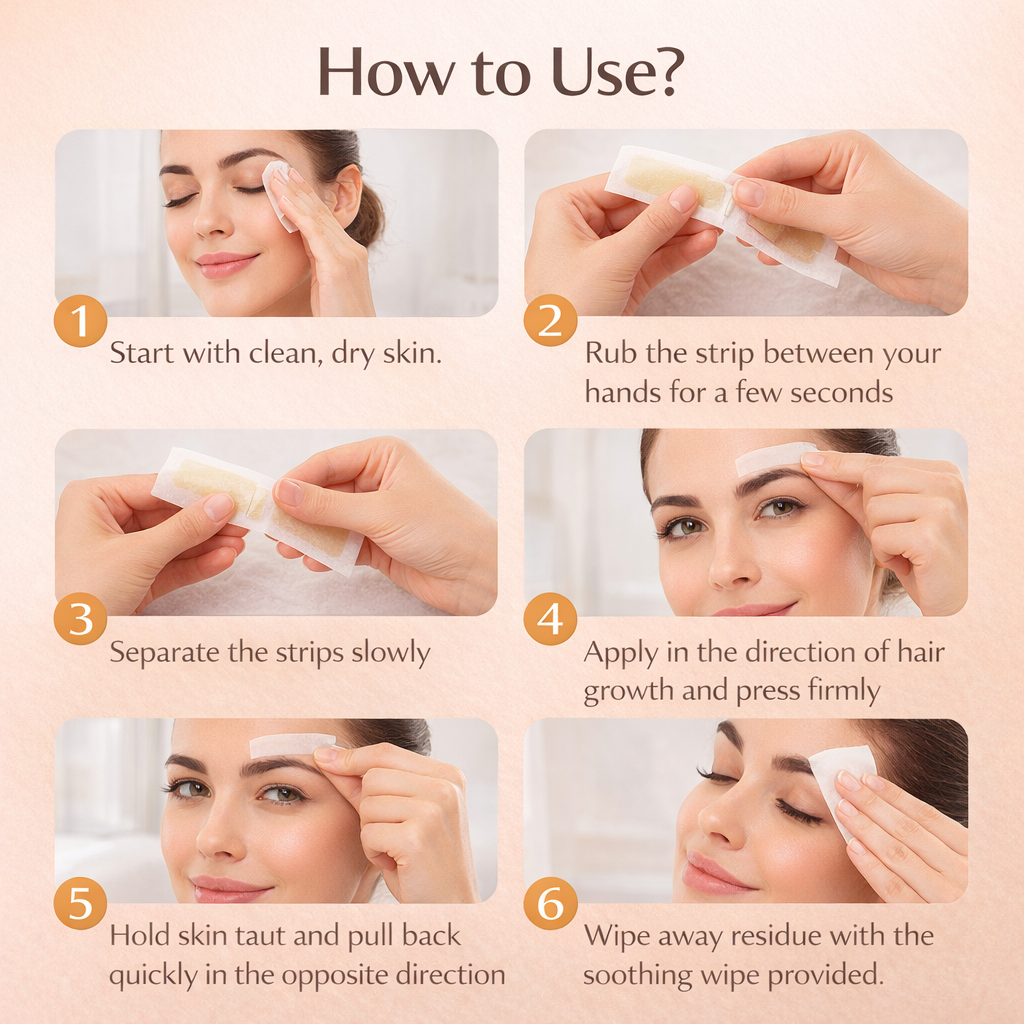 How to Use?

1
Start with clean, dry skin.

2
Rub the strip between your hands for a few seconds

3
Separate the strips slowly

4
Apply in the direction of hair growth and press firmly

5
Hold skin taut and pull back quickly in the opposite direction

6
Wipe away residue with the soothing wipe provided.