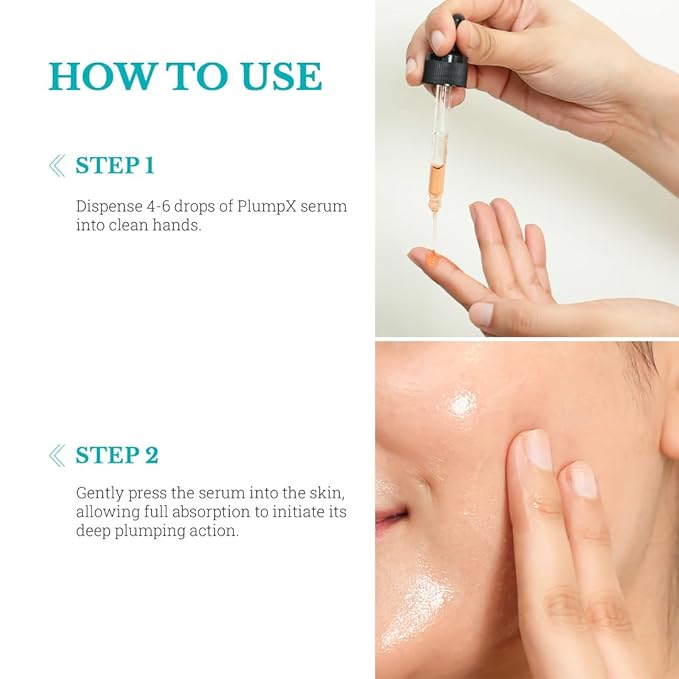 HOW TO USE

STEP 1

Dispense 4-6 drops of PlumpX serum into clean hands.

STEP 2

Gently press the serum into the skin, allowing full absorption to initiate its deep plumping action.