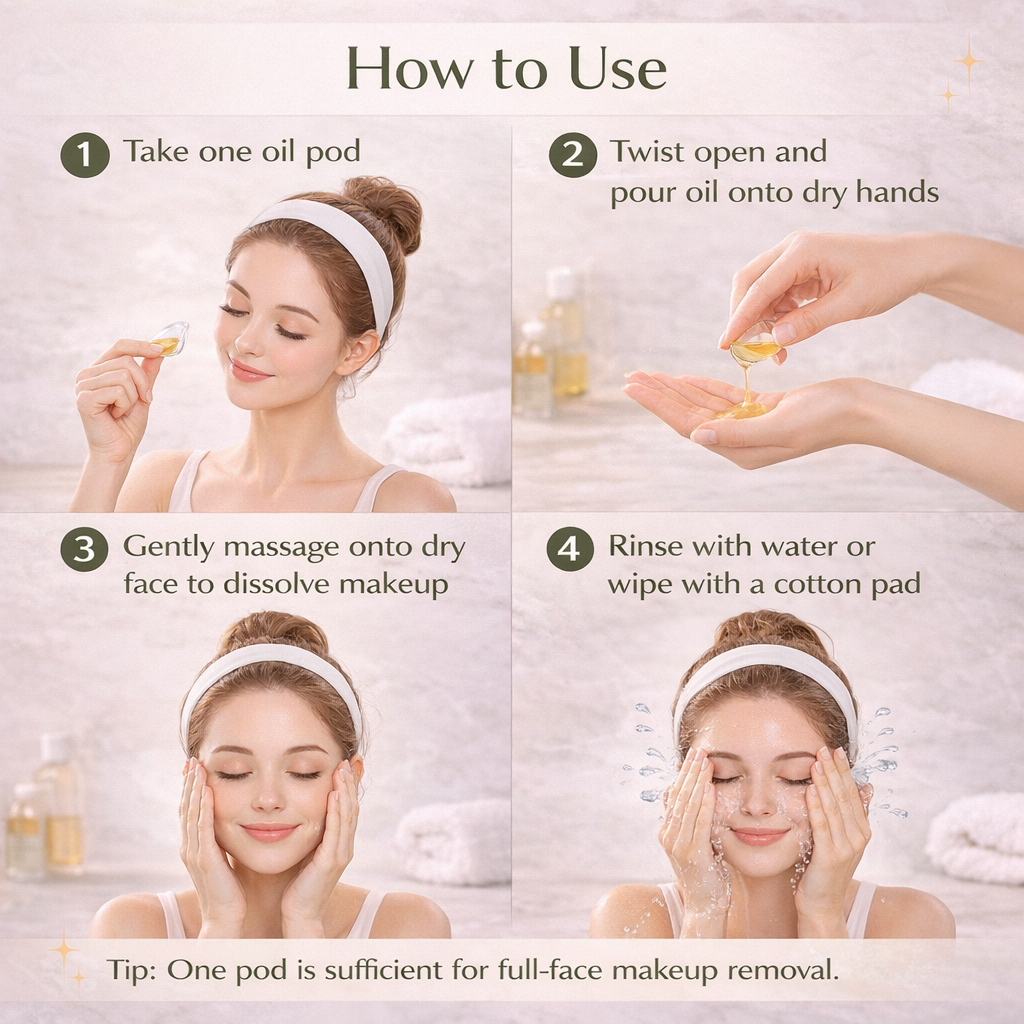 How to Use

1 Take one oil pod

2 Twist open and pour oil onto dry hands

3 Gently massage onto dry face to dissolve makeup

4 Rinse with water or wipe with a cotton pad

Tip: One pod is sufficient for full-face makeup removal.