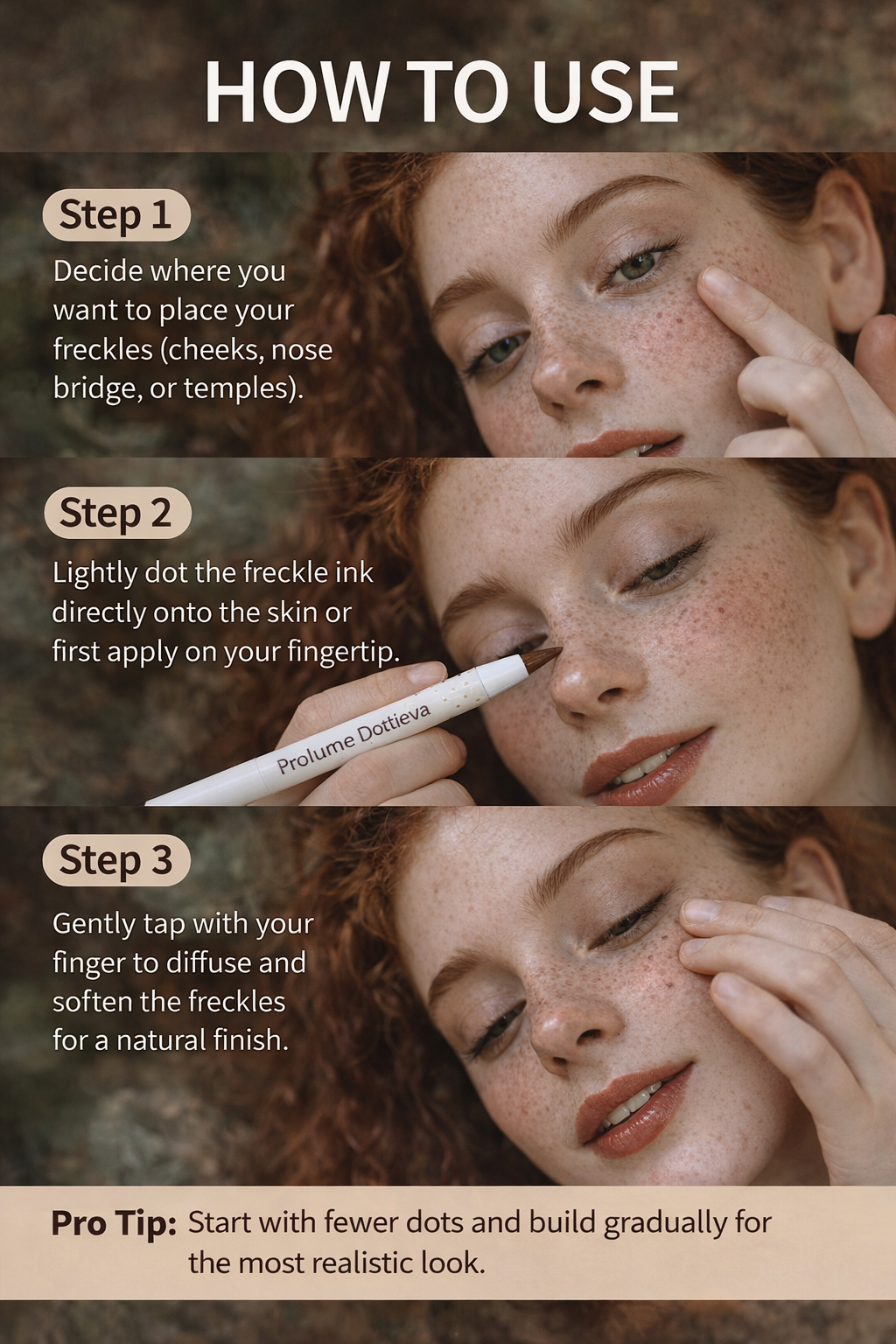 HOW TO USE

Step 1

Decide where you want to place your freckles (cheeks, nose bridge, or temples).

Step 2

Lightly dot the freckle ink directly onto the skin or first apply on your fingertip.

Prolume Dottieva

Step 3

Gently tap with your finger to diffuse and soften the freckles for a natural finish.

Pro Tip: Start with fewer dots and build gradually for the most realistic look.