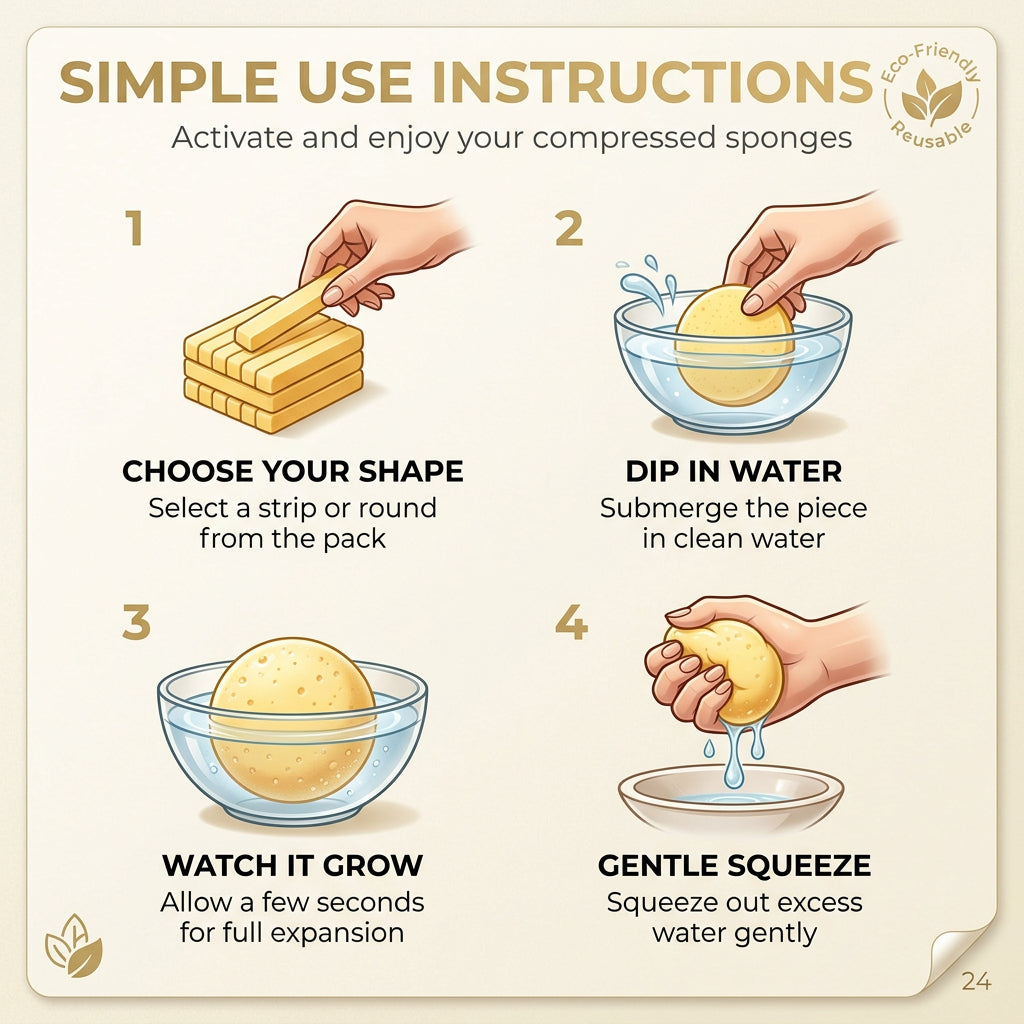 SIMPLE USE INSTRUCTIONS

Eco-Friendly Reusable

Activate and enjoy your compressed sponges

1

CHOOSE YOUR SHAPE
Select a strip or round from the pack

2

DIP IN WATER
Submerge the piece in clean water

3

WATCH IT GROW
Allow a few seconds for full expansion

4

GENTLE SQUEEZE
Squeeze out excess water gently

24